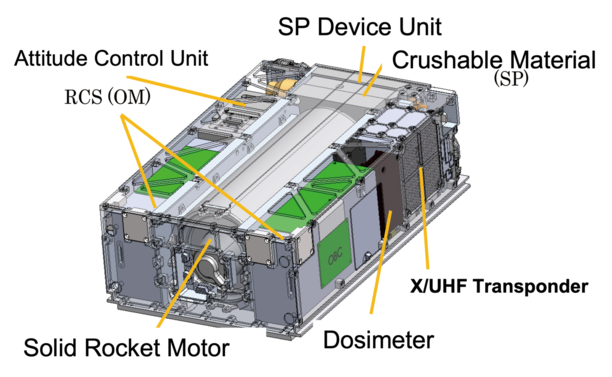 SP Device Unit
Attitude Control Unit
Crushable Material
(SP)
RCS (OM)
OBC
X/UHF Transponder
Solid Rocket Motor
Dosimeter